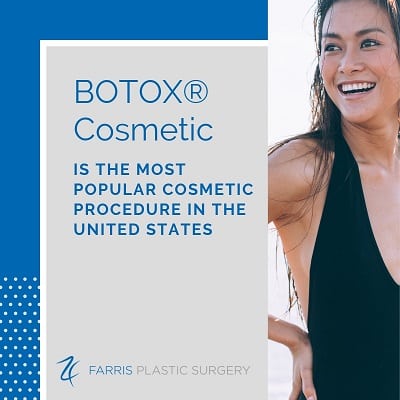 BOTOX® Cosmetic

IS THE MOST POPULAR COSMETIC PROCEDURE IN THE UNITED STATES

FARRIS PLASTIC SURGERY