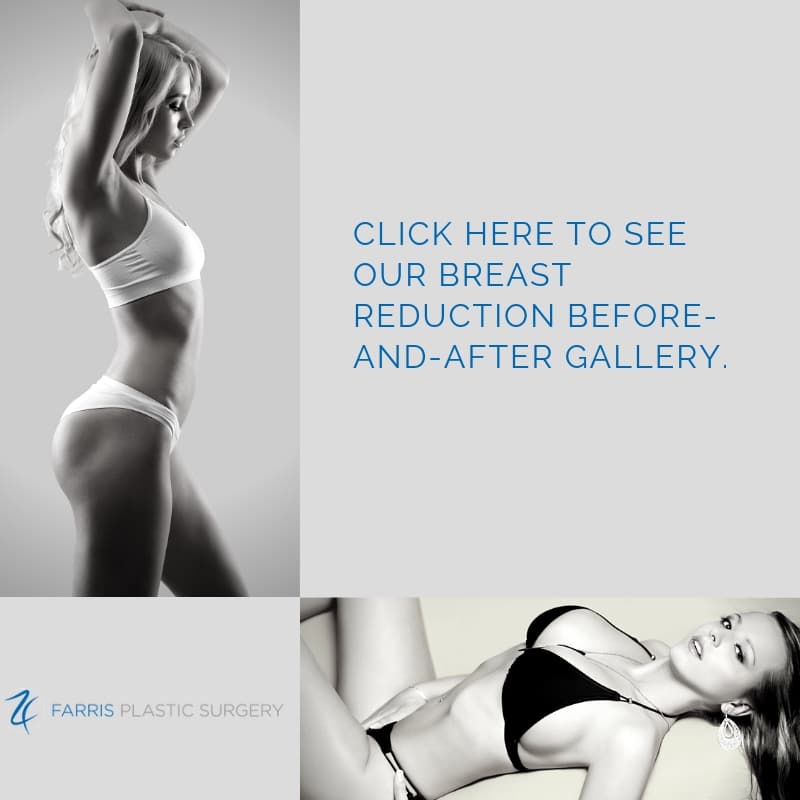 CLICK HERE TO SEE OUR BREAST REDUCTION BEFORE-AND-AFTER GALLERY.

FARRIS PLASTIC SURGERY